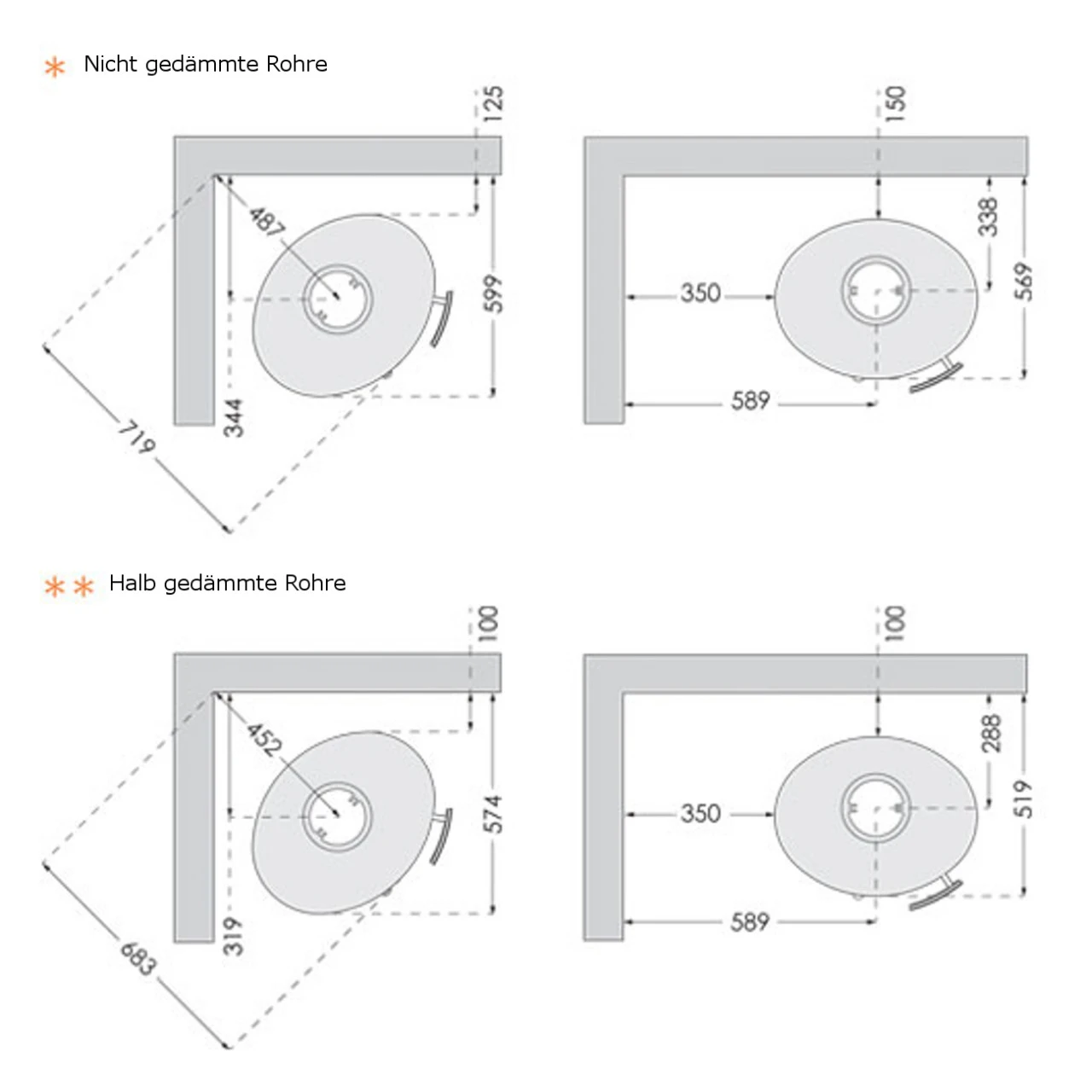 * Nicht gedämmte Rohre

125
487
599
344
719

150
338
569
350
589

** Halb gedämmte Rohre

100
452
574
319
683

100
288
519
350
589