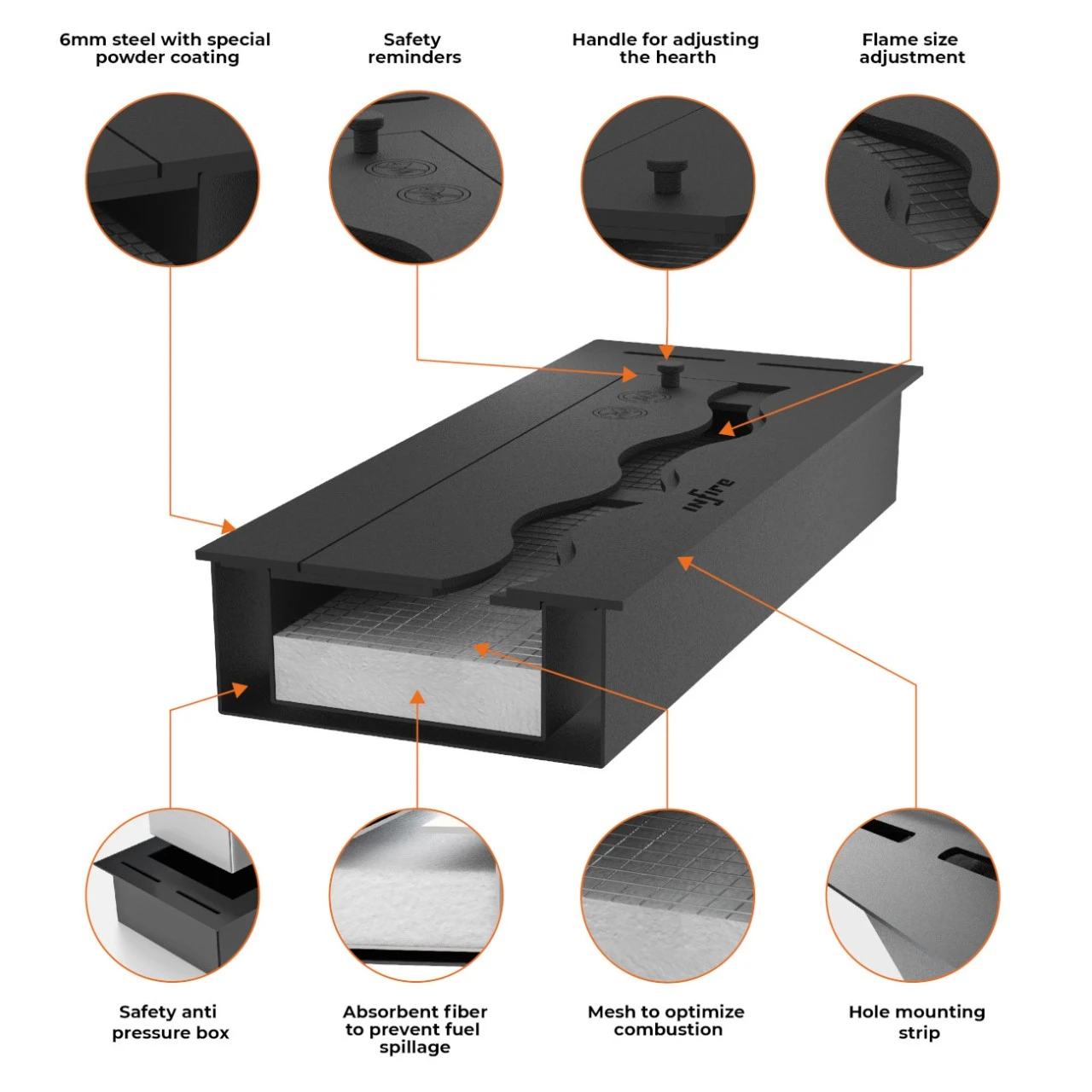 6mm steel with special powder coating

Safety reminders

Handle for adjusting the hearth

Flame size adjustment

INFIRE

Safety anti pressure box

Absorbent fiber to prevent fuel spillage

Mesh to optimize combustion

Hole mounting strip