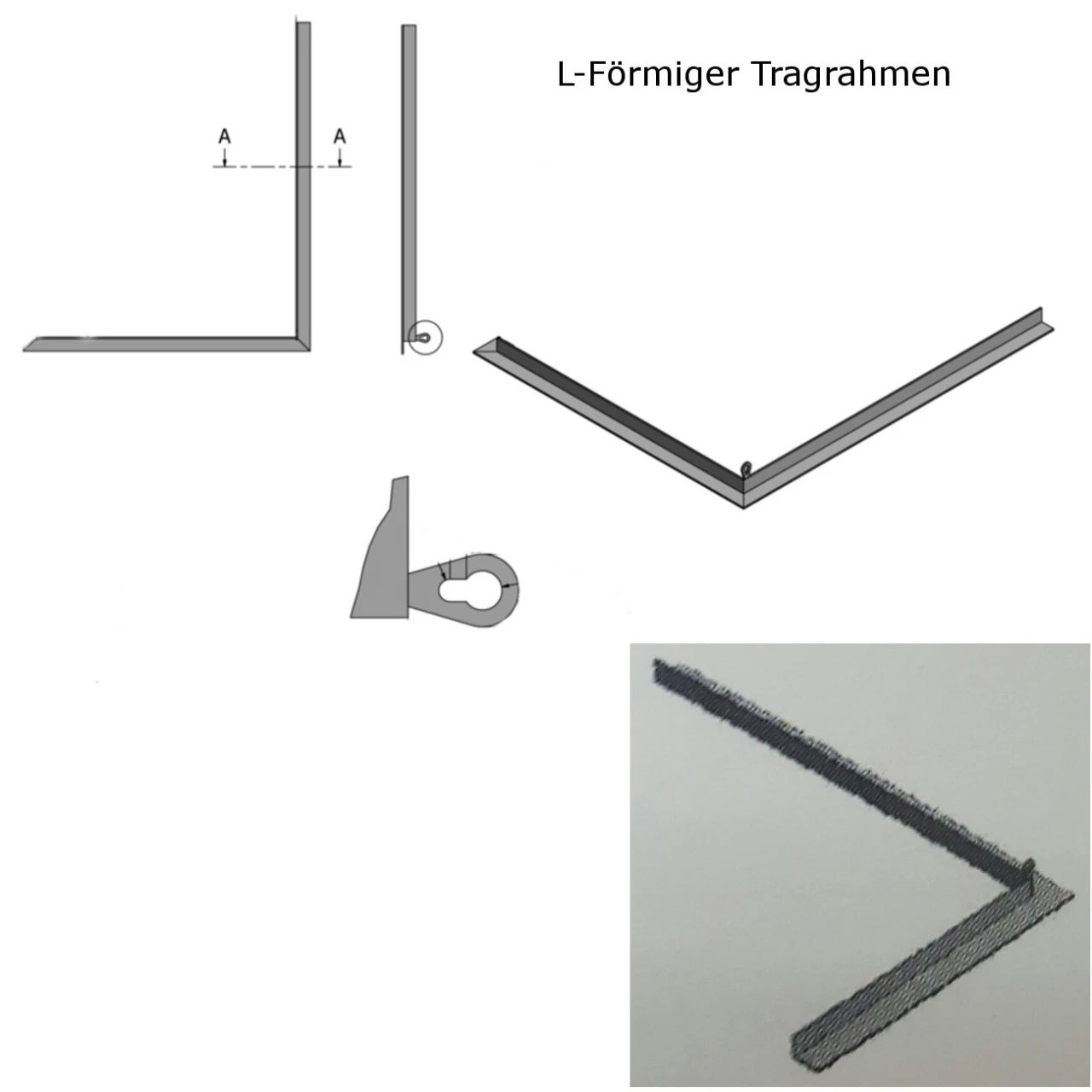 L-Förmiger Tragrahmen

A

A