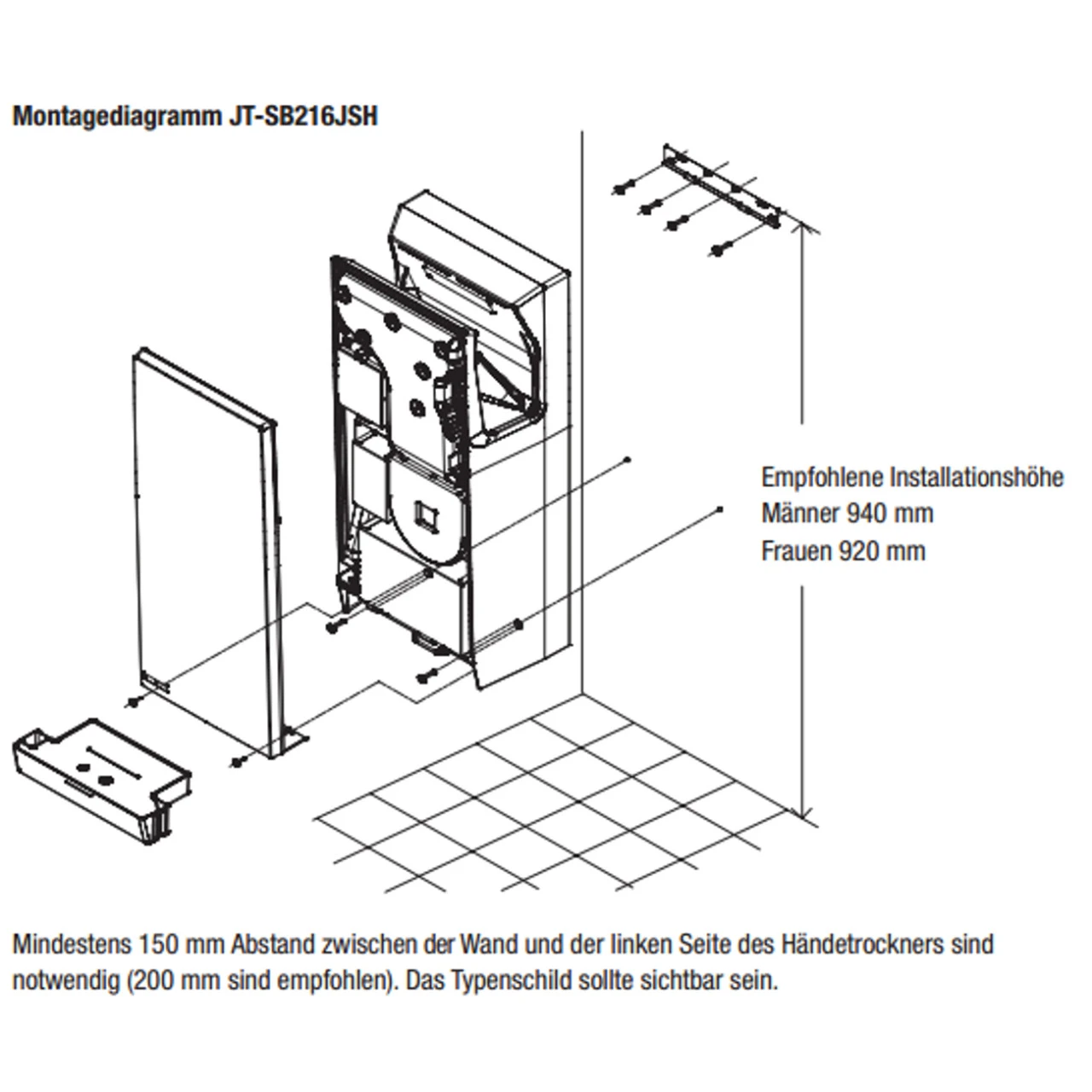 Montagediagramm JT-SB216JSH

Empfohlene Installationshöhe
Männer 940 mm
Frauen 920 mm

Mindestens 150 mm Abstand zwischen der Wand und der linken Seite des Händetrockners sind notwendig (200 mm sind empfohlen). Das Typenschild sollte sichtbar sein.