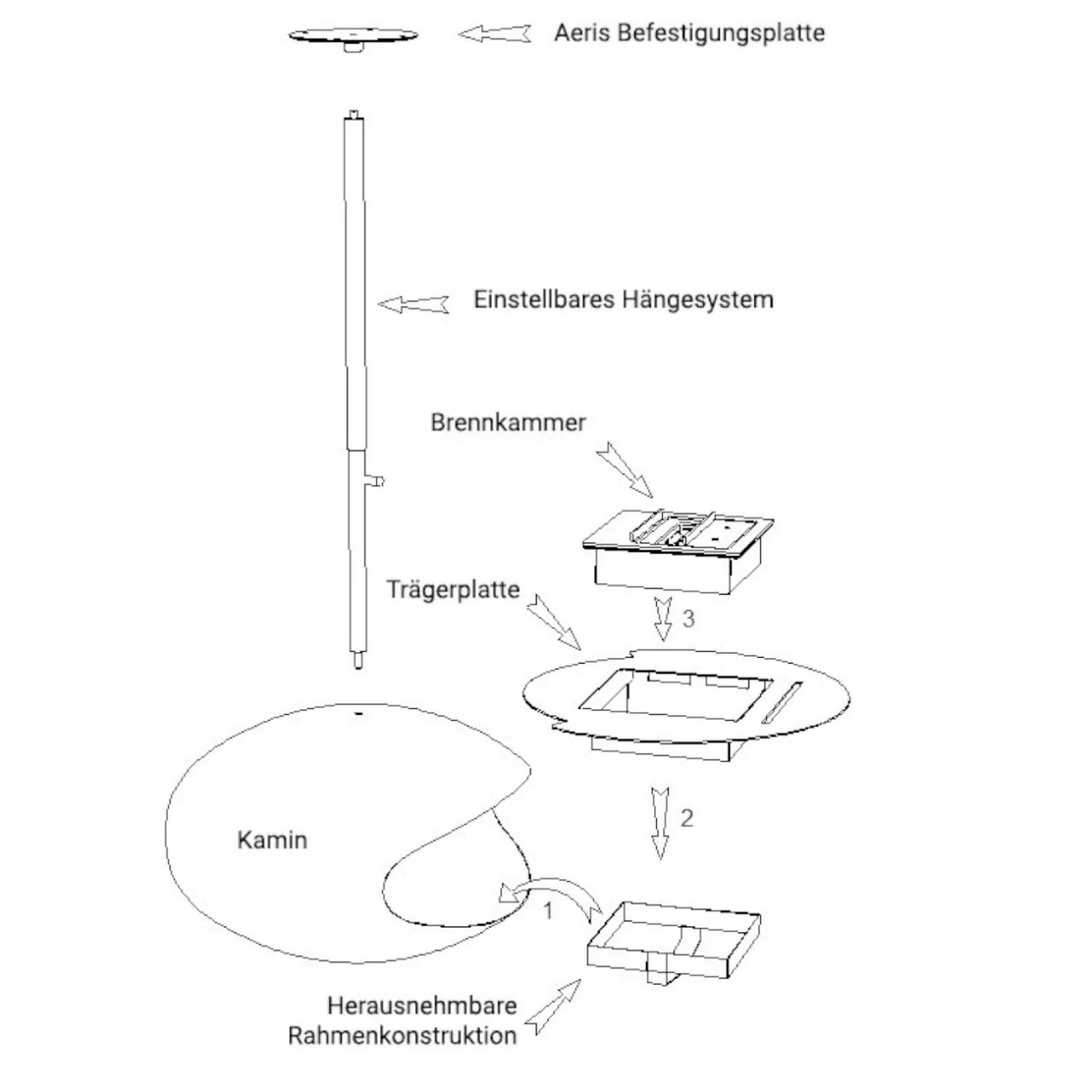 Aeris Befestigungsplatte

Einstellbares Hängesystem

Brennkammer

Trägerplatte

3

2

Kamin

1

Herausnehmbare Rahmenkonstruktion